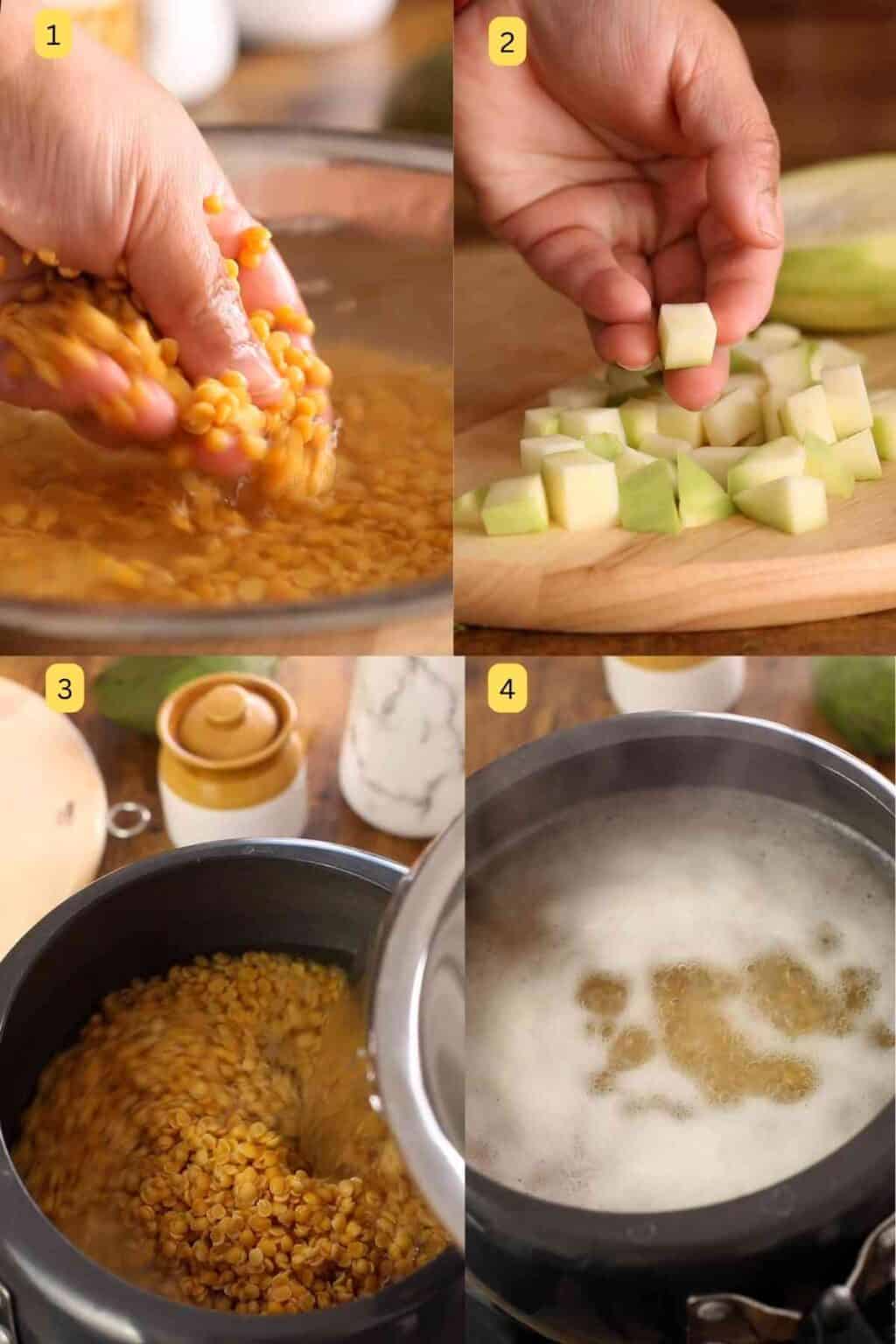 1

2

3

4