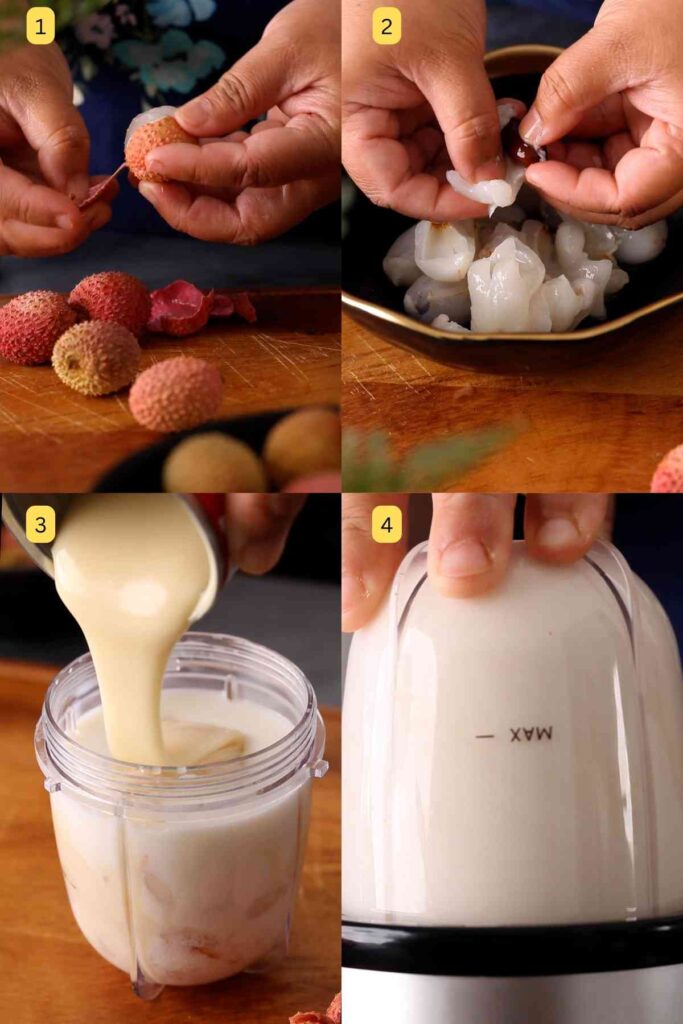 1
2
3
4
MAX