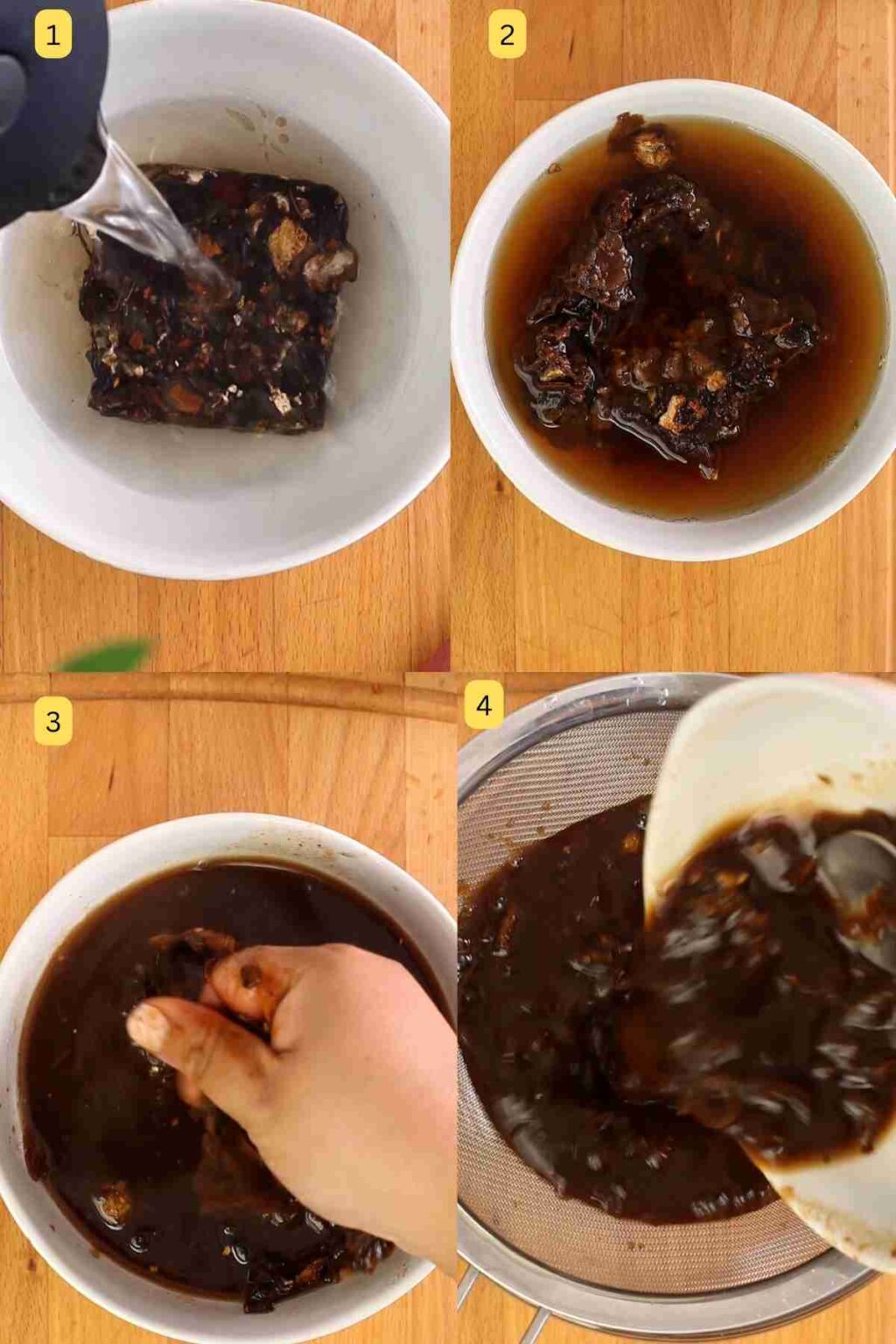 1

2

3

4