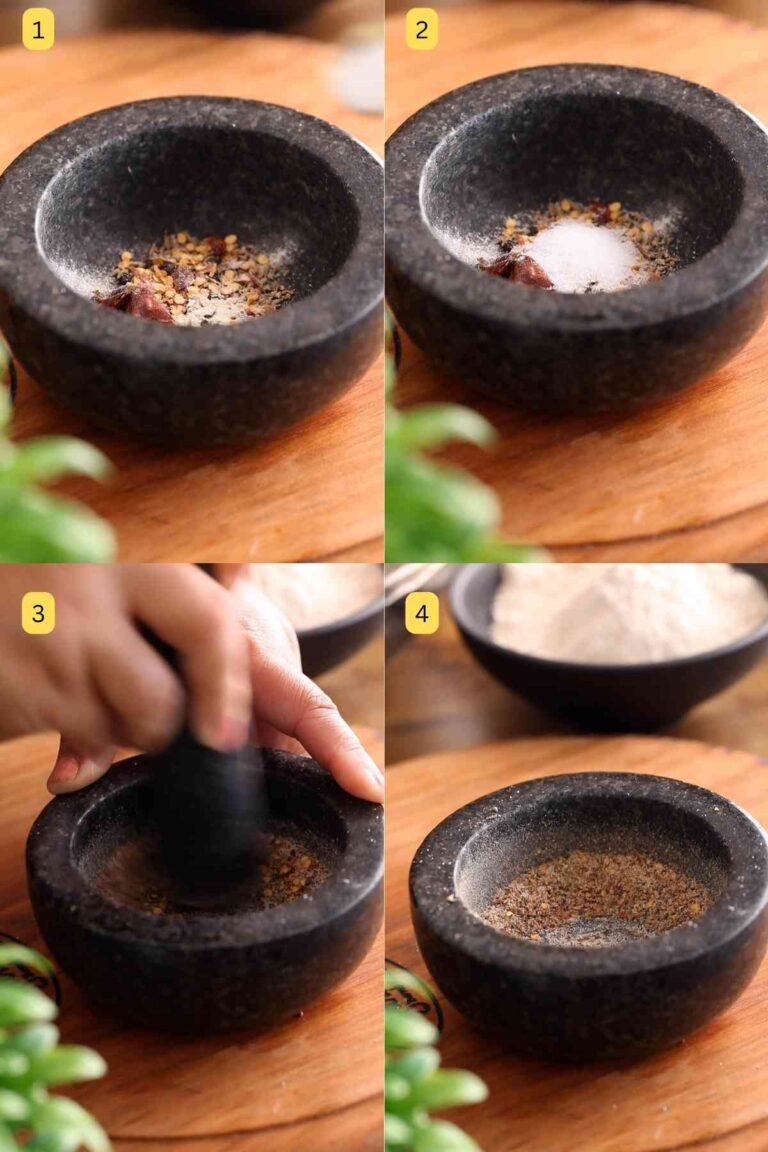 1
2
3
4